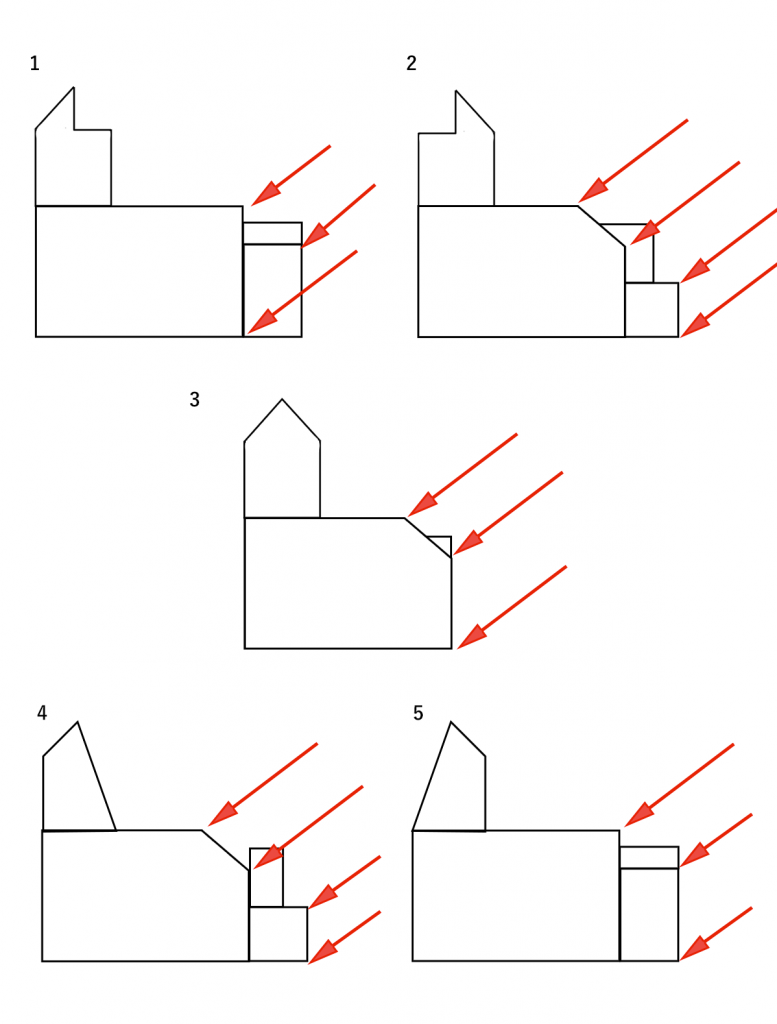 1

2

3

4

5